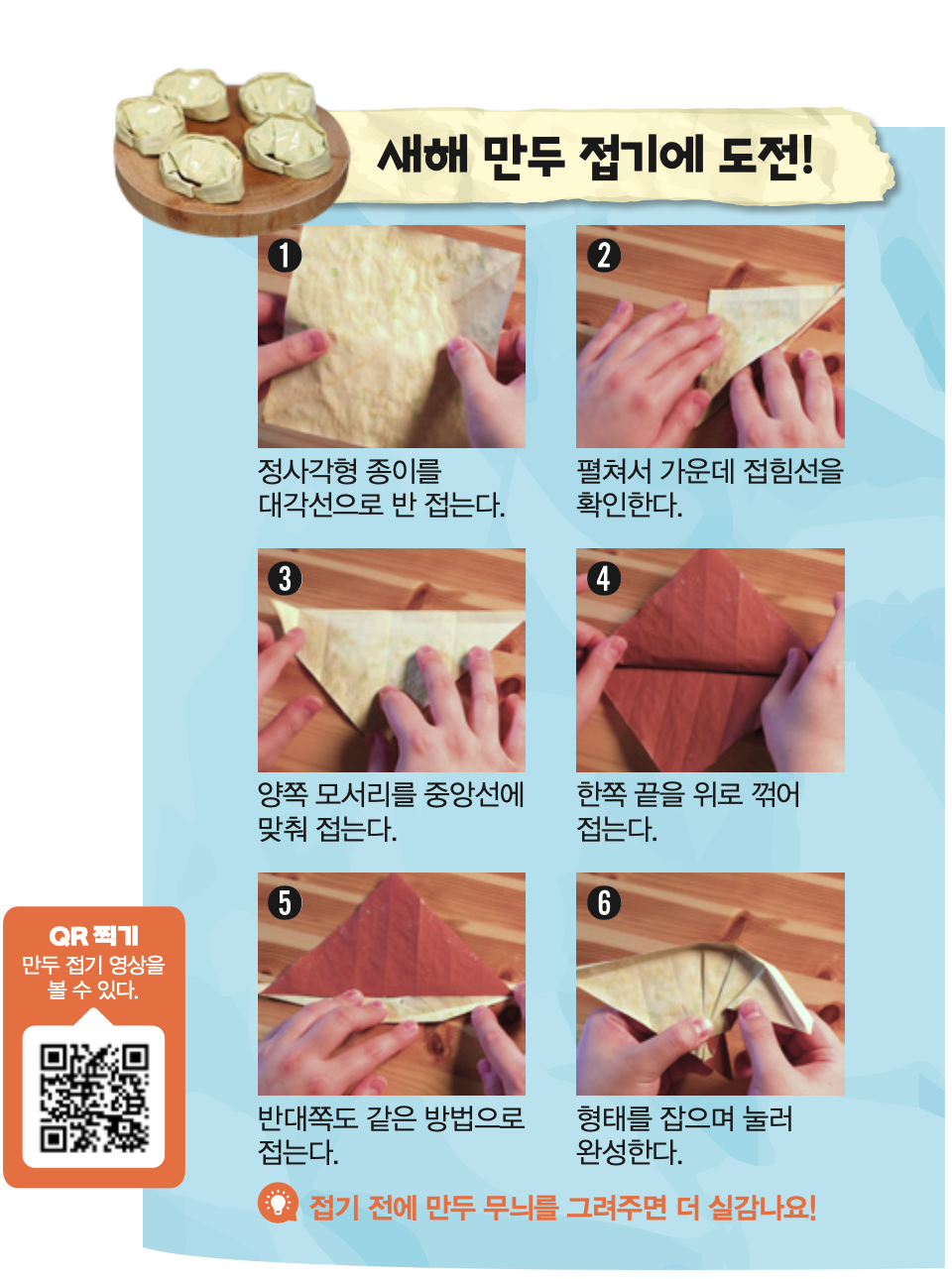 새해 만두 접기에 도전!

1
정사각형 종이를 대각선으로 반 접는다.

2
펼쳐서 가운데 접힘선을 확인한다.

3
양쪽 모서리를 중앙선에 맞춰 접는다.

4
한쪽 끝을 위로 꺾어 접는다.

5
반대쪽도 같은 방법으로 접는다.

6
형태를 잡으며 눌러 완성한다.

QR 찍기
만두 접기 영상을 볼 수 있다.

접기 전에 만두 무늬를 그려주면 더 실감나요!