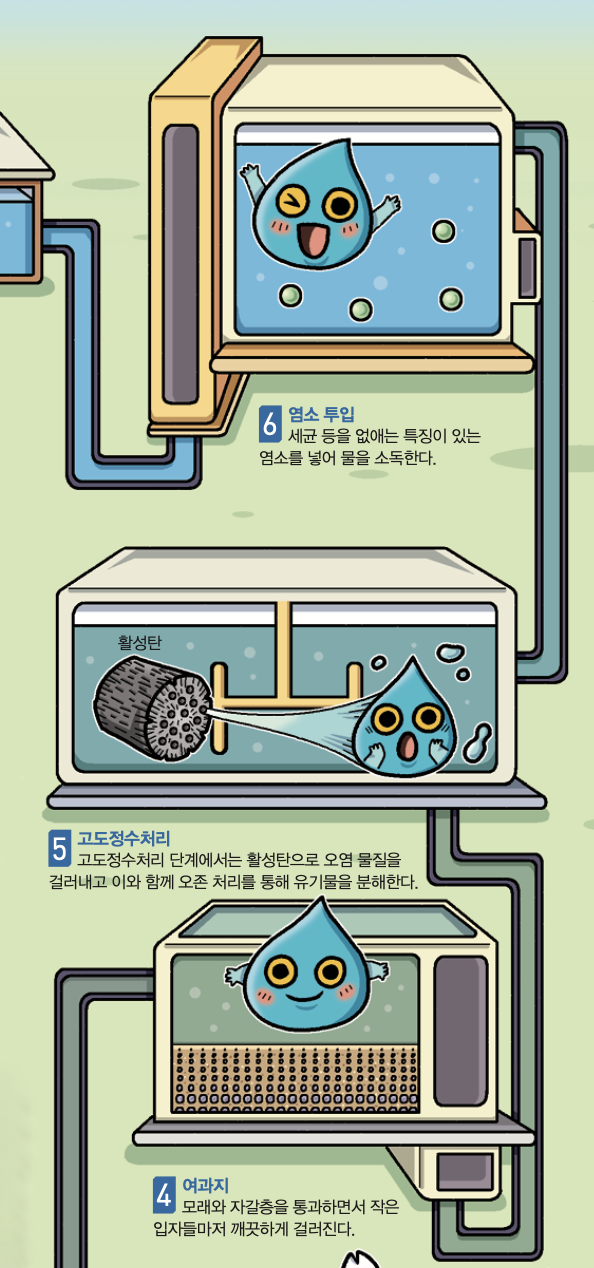 6 염소 투입
세균 등을 없애는 특징이 있는 염소를 넣어 물을 소독한다.

활성탄

5 고도정수처리
고도정수처리 단계에서는 활성탄으로 오염 물질을 걸러내고 이와 함께 오존 처리를 통해 유기물을 분해한다.

4 여과지
모래와 자갈층을 통과하면서 작은 입자들마저 깨끗하게 걸러진다.