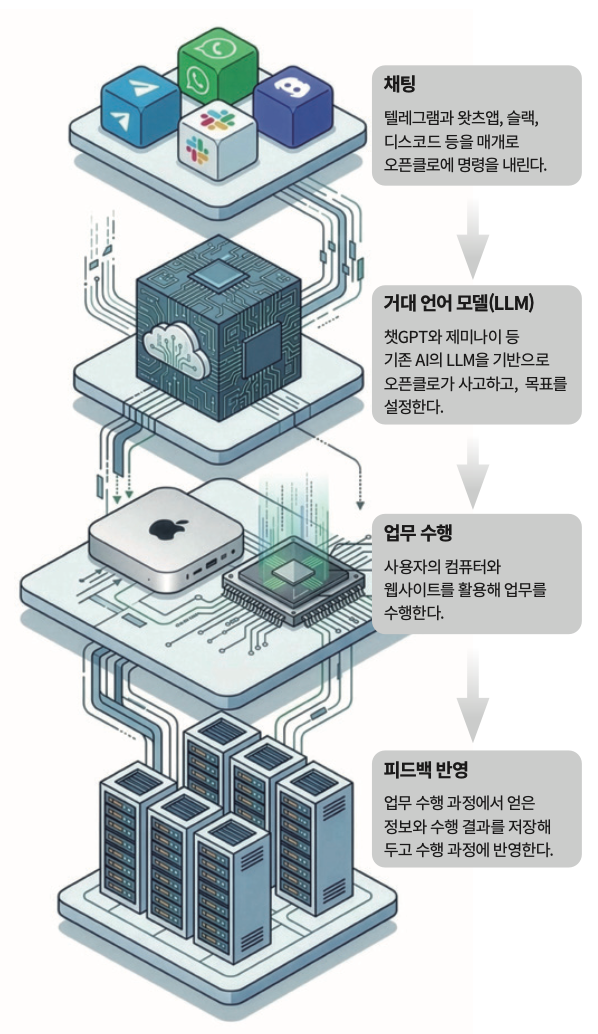 채팅

텔레그램과 왓츠앱, 슬랙, 디스코드 등을 매개로 오픈클로에 명령을 내린다.

거대 언어 모델(LLM)

챗GPT와 제미나이 등 기존 AI의 LLM을 기반으로 오픈클로가 사고하고, 목표를 설정한다.

업무 수행

사용자의 컴퓨터와 웹사이트를 활용해 업무를 수행한다.

피드백 반영

업무 수행 과정에서 얻은 정보와 수행 결과를 저장해 두고 수행 과정에 반영한다.