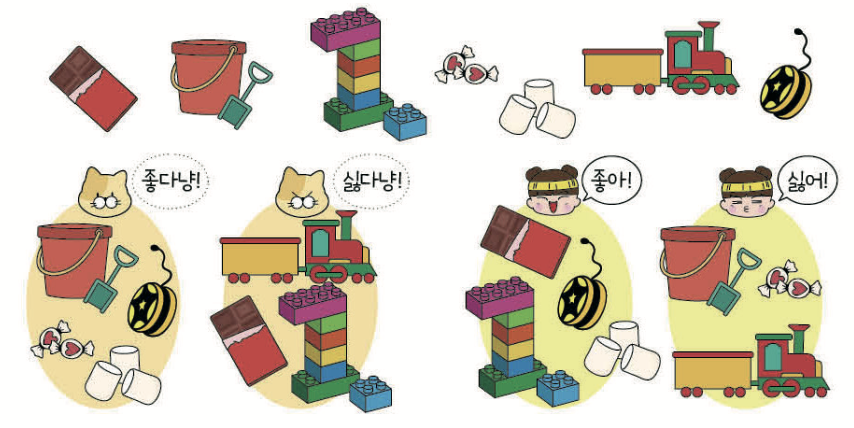 좋다냥!

싫다냥!

좋아!

싫어!